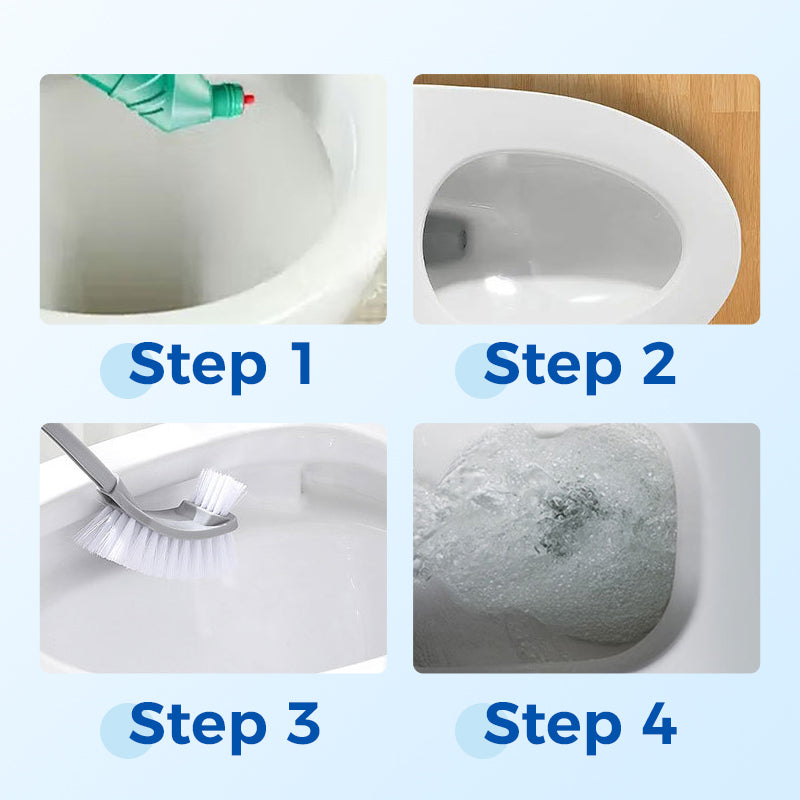 Step 1

Step 2

Step 3

Step 4