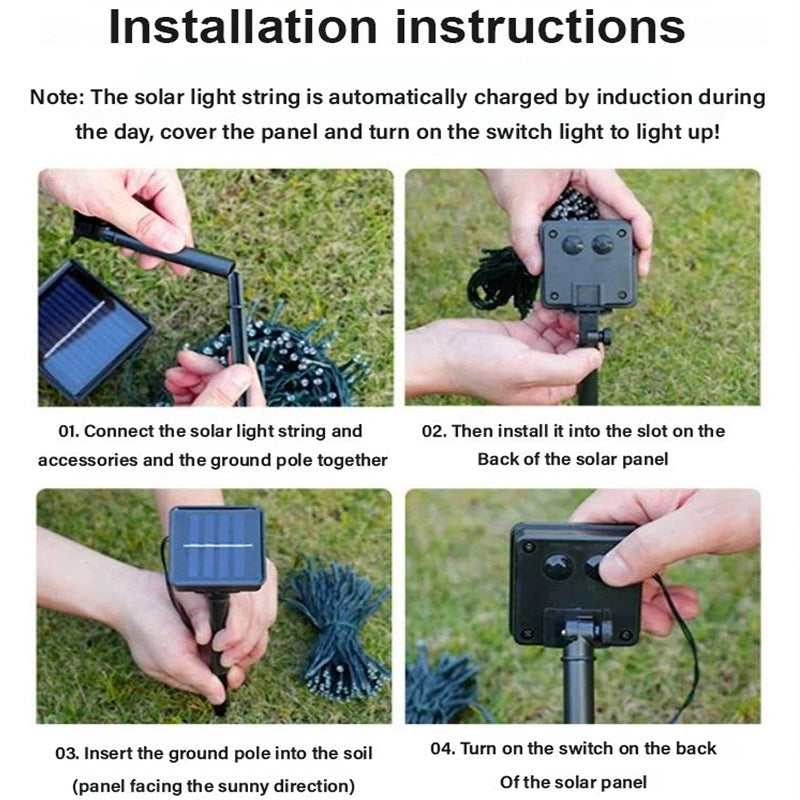 Installation instructions

Note: The solar light string is automatically charged by induction during the day, cover the panel and turn on the switch light to light up!

01. Connect the solar light string and accessories and the ground pole together

02. Then install it into the slot on the Back of the solar panel

03. Insert the ground pole into the soil (panel facing the sunny direction)

04. Turn on the switch on the back Of the solar panel