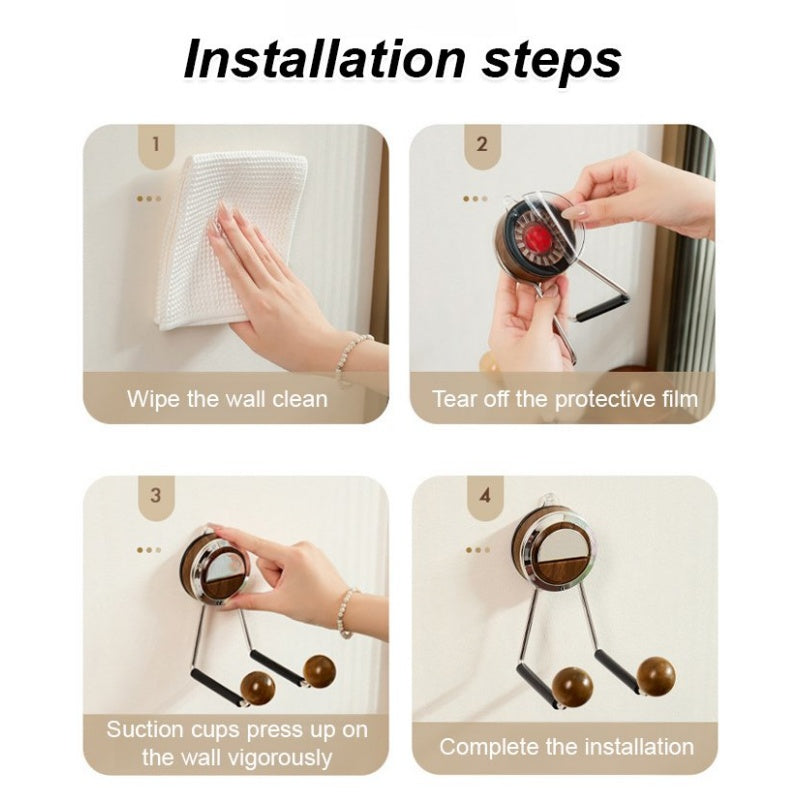 Installation steps

1

Wipe the wall clean

2

Tear off the protective film

3

Suction cups press up on the wall vigorously

4

Complete the installation