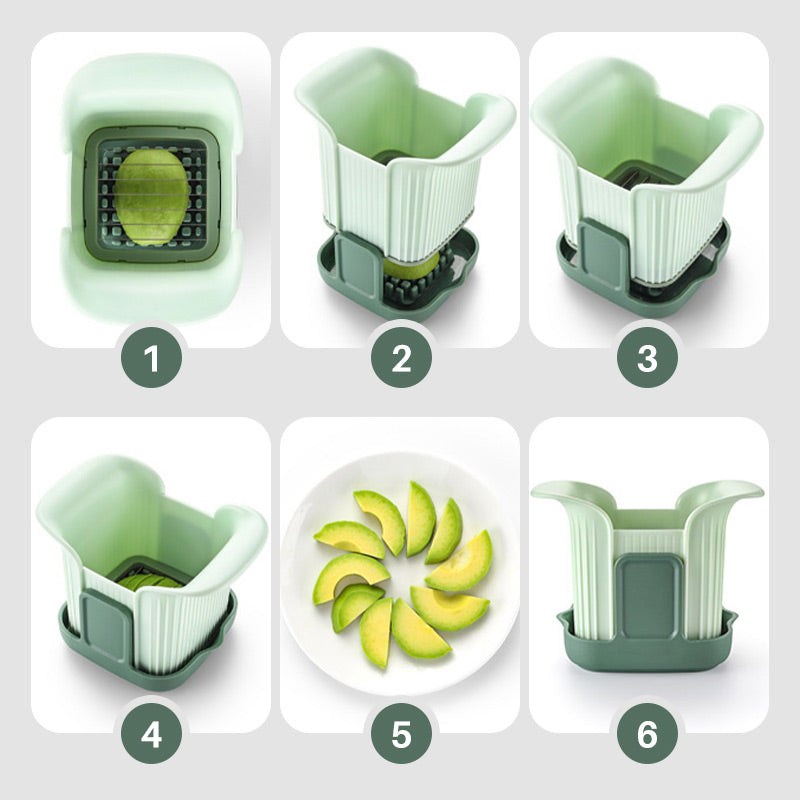 1
2
3
4
5
6