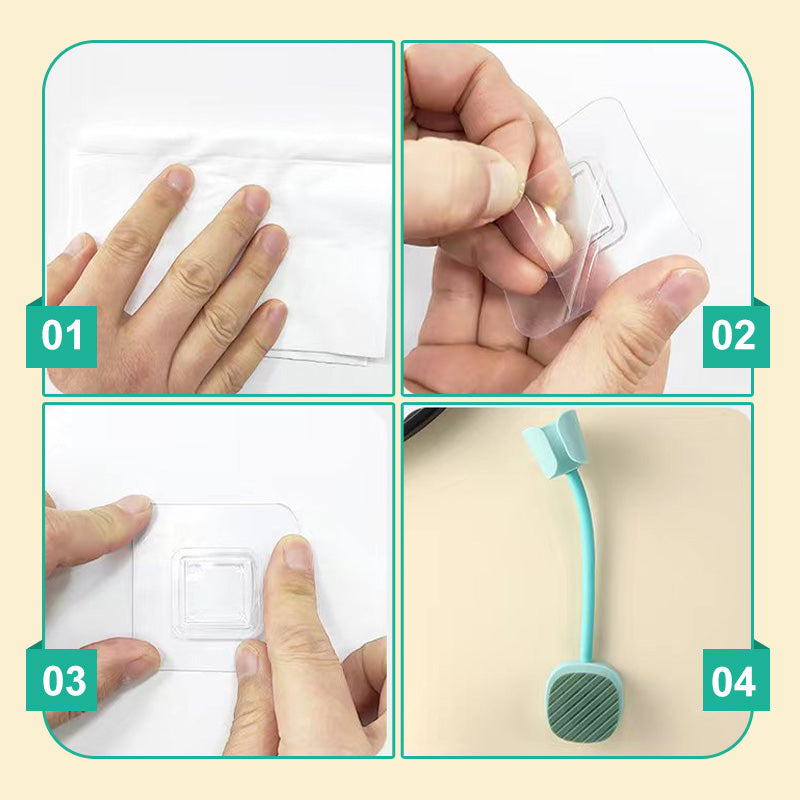 01

02

03

04