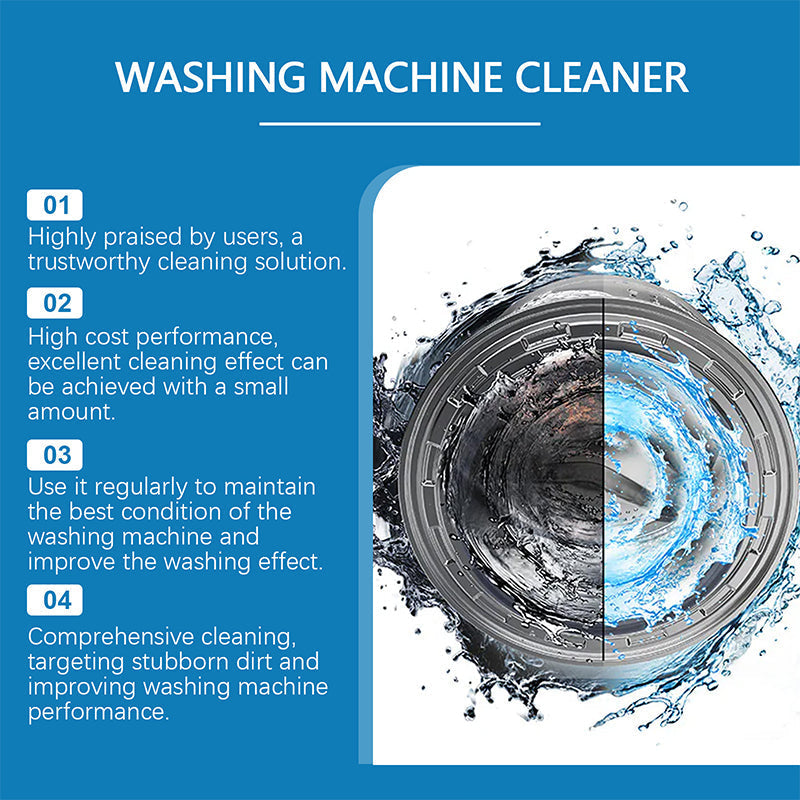 WASHING MACHINE CLEANER

01
Highly praised by users, a trustworthy cleaning solution.

02
High cost performance, excellent cleaning effect can be achieved with a small amount.

03
Use it regularly to maintain the best condition of the washing machine and improve the washing effect.

04
Comprehensive cleaning, targeting stubborn dirt and improving washing machine performance.