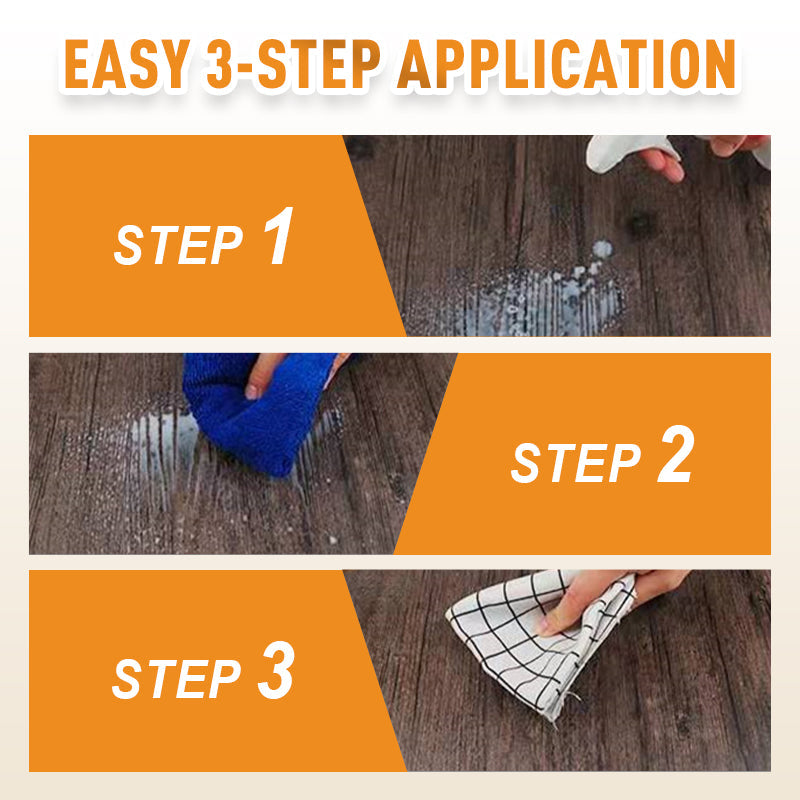 EASY 3-STEP APPLICATION

STEP 1

STEP 2

STEP 3