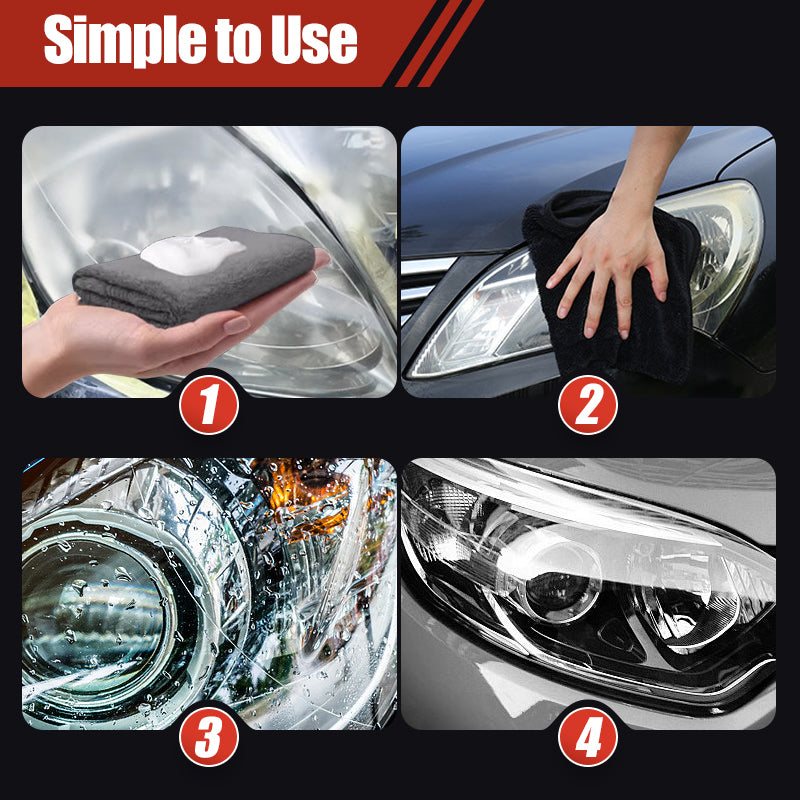 Simple to Use

1

2

3

4