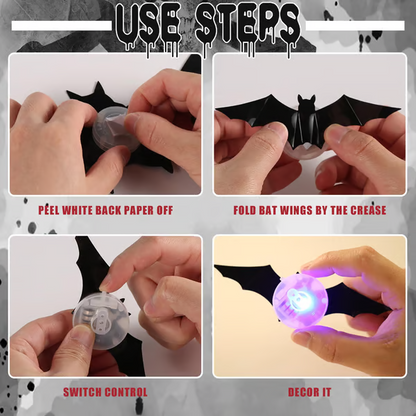 USE STEPS

PEEL WHITE BACK PAPER OFF

FOLD BAT WINGS BY THE CREASE

SWITCH CONTROL

DECOR IT