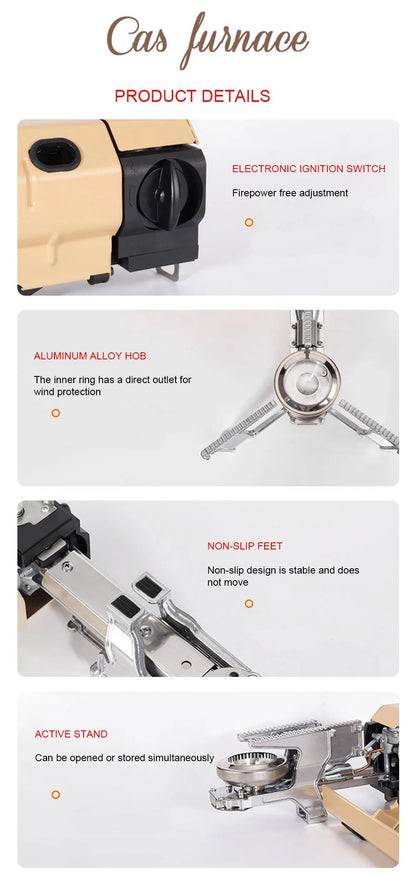 Cas furnace

PRODUCT DETAILS

ELECTRONIC IGNITION SWITCH

Firepower free adjustment

ALUMINUM ALLOY HOB

The inner ring has a direct outlet for wind protection

NON-SLIP FEET

Non-slip design is stable and does not move

ACTIVE STAND

Can be opened or stored simultaneously