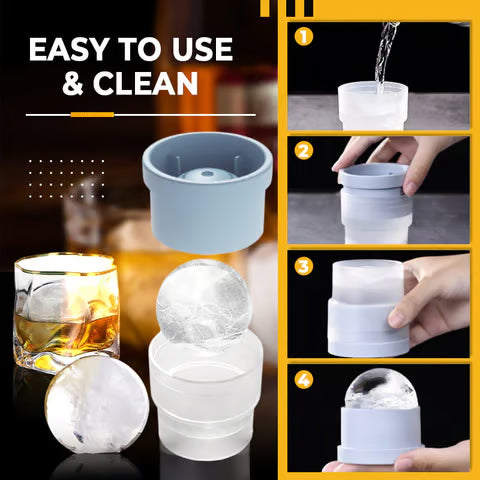 EASY TO USE & CLEAN

1

2

3

4