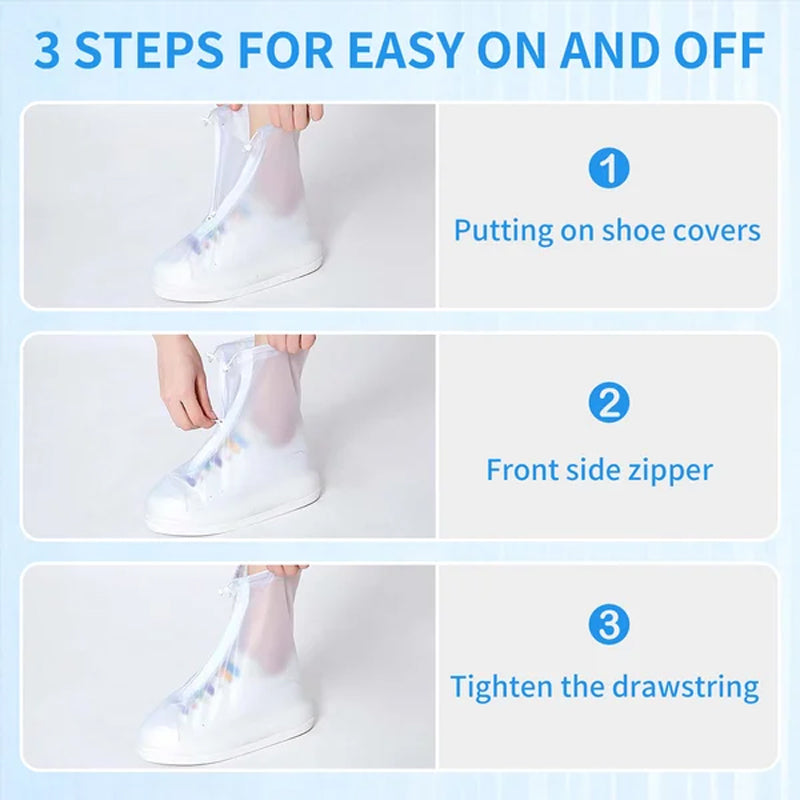 3 STEPS FOR EASY ON AND OFF

1

Putting on shoe covers

2

Front side zipper

3

Tighten the drawstring