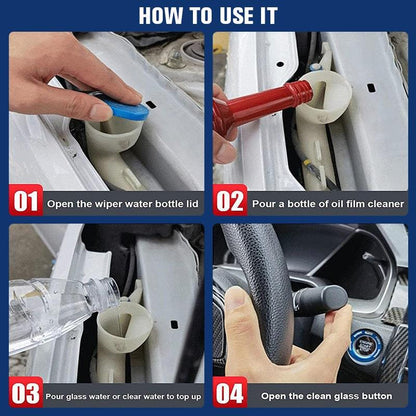 HOW TO USE IT

01 Open the wiper water bottle lid

02 Pour a bottle of oil film cleaner

03 Pour glass water or clear water to top up

04 Open the clean glass button