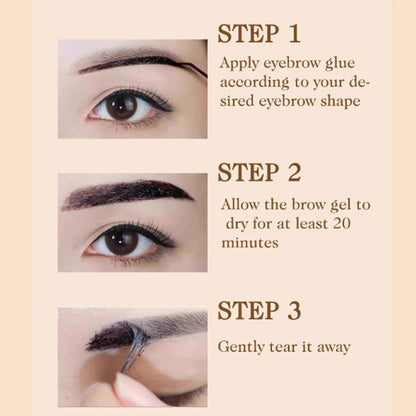 STEP 1

Apply eyebrow glue according to your desired eyebrow shape

STEP 2

Allow the brow gel to dry for at least 20 minutes

STEP 3

Gently tear it away