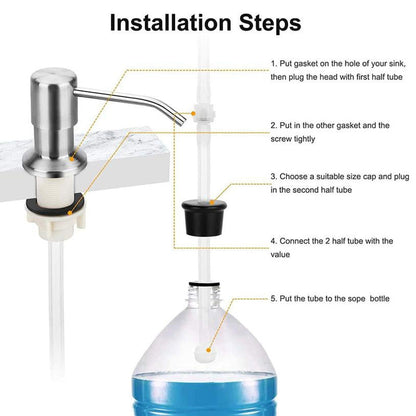 Installation Steps

1. Put gasket on the hole of your sink, then plug the head with first half tube

2. Put in the other gasket and the screw tightly

3. Choose a suitable size cap and plug in the second half tube

4. Connect the 2 half tube with the value

5. Put the tube to the sope bottle