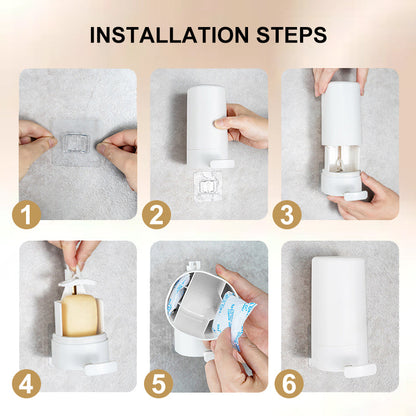 INSTALLATION STEPS

1

2

3

4

5

6