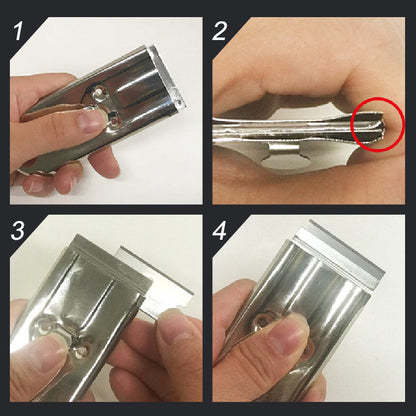 1

2

3

4