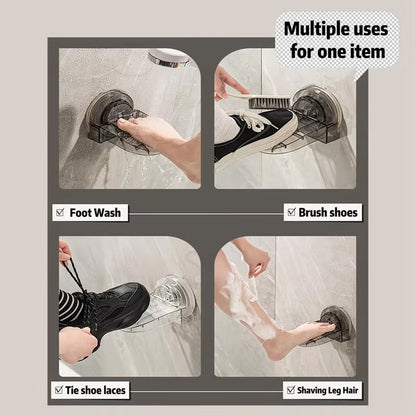 Multiple uses for one item

☑ Foot Wash

☑ Brush shoes

☑ Tie shoe laces

☑ Shaving Leg Hair