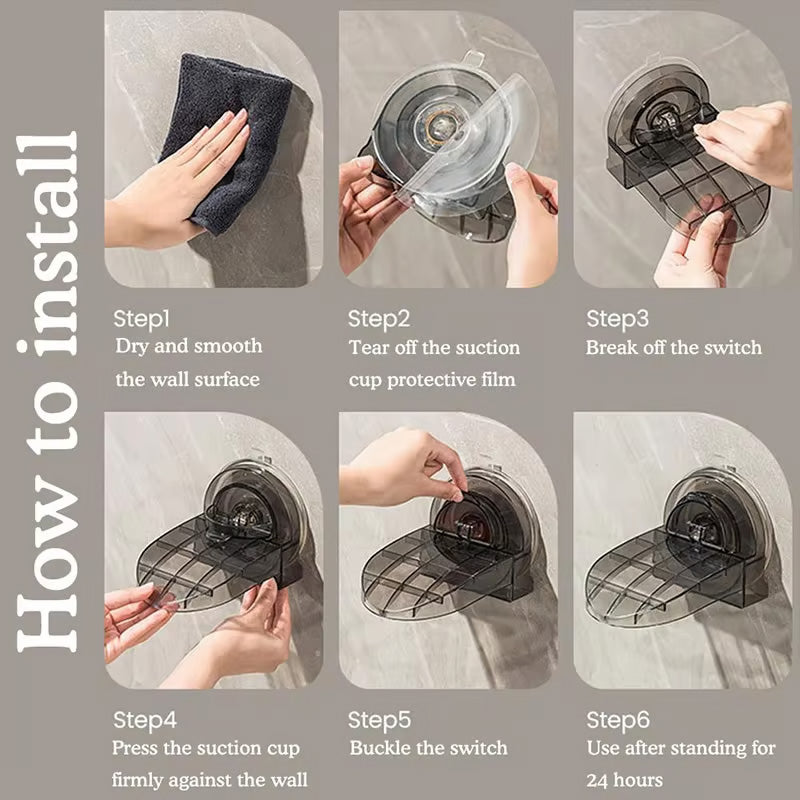 How to install

Step1
Dry and smooth the wall surface

Step2
Tear off the suction cup protective film

Step3
Break off the switch

Step4
Press the suction cup firmly against the wall

Step5
Buckle the switch

Step6
Use after standing for 24 hours