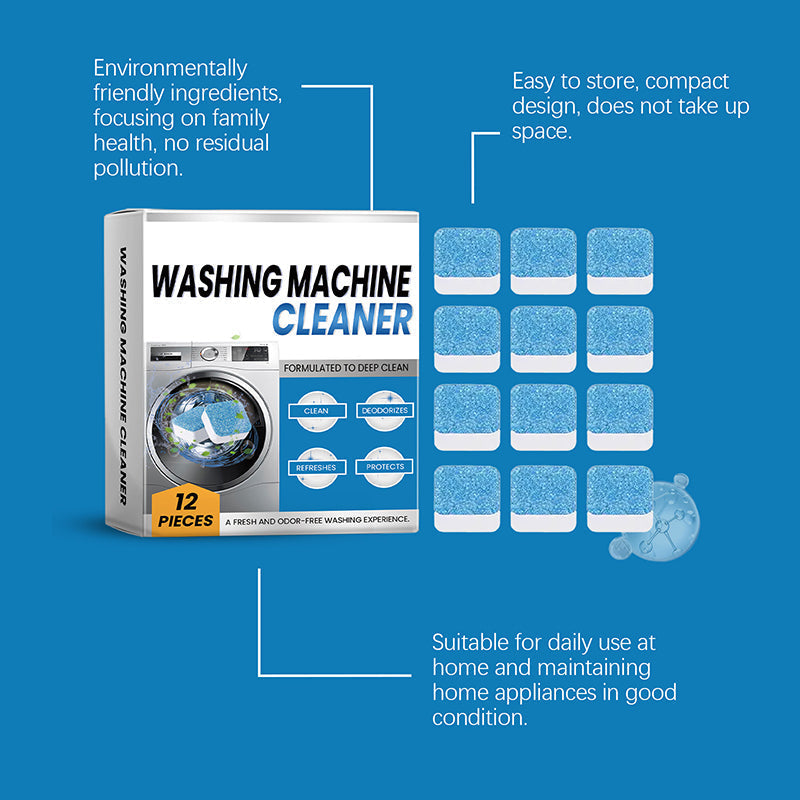 Environmentally friendly ingredients, focusing on family health, no residual pollution.

Easy to store, compact design, does not take up space.

WASHING MACHINE CLEANER

WASHING MACHINE CLEANER

FORMULATED TO DEEP CLEAN

CLEAN

DEODORIZES

REFRESHES

PROTECTS

12 PIECES

A FRESH AND ODOR-FREE WASHING EXPERIENCE.

Suitable for daily use at home and maintaining home appliances in good condition.