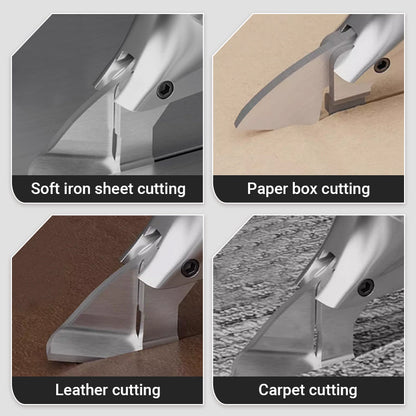 Soft iron sheet cutting

Paper box cutting

Leather cutting

Carpet cutting