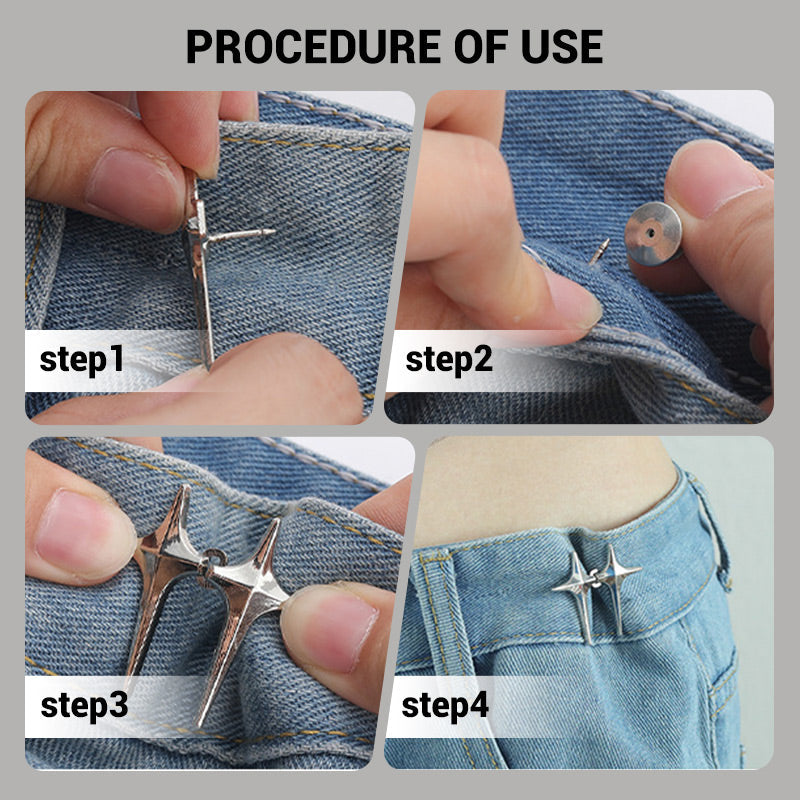 PROCEDURE OF USE

step1

step2

step3

step4