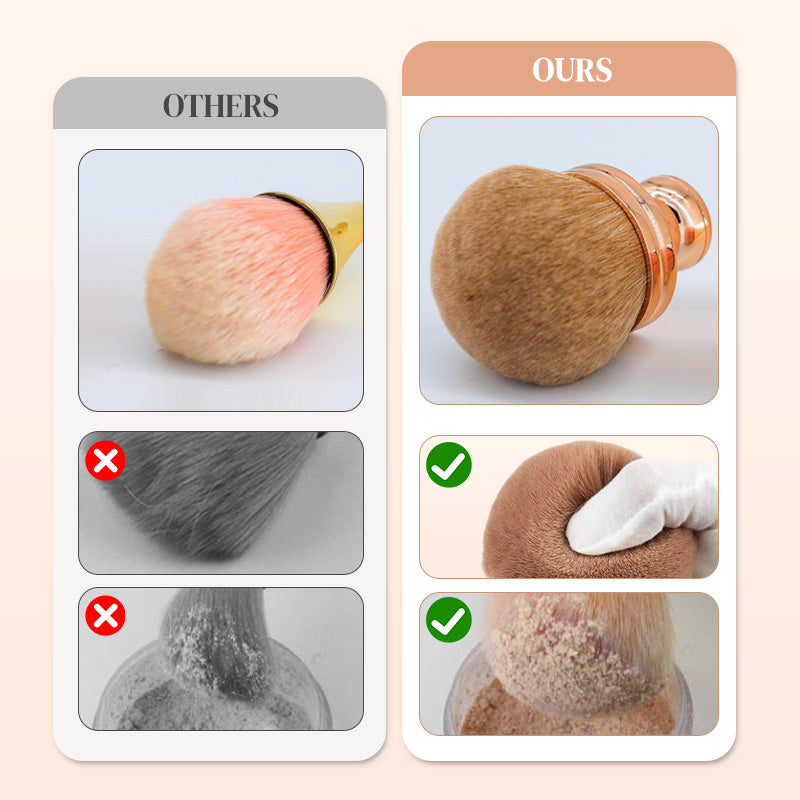 OTHERS

OURS