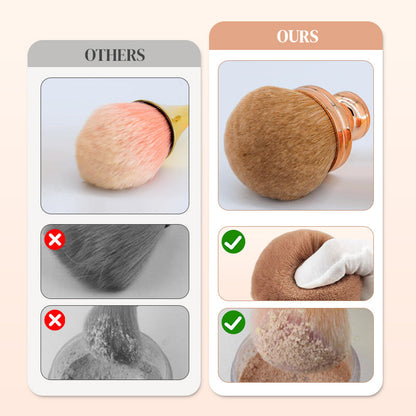 OTHERS

OURS