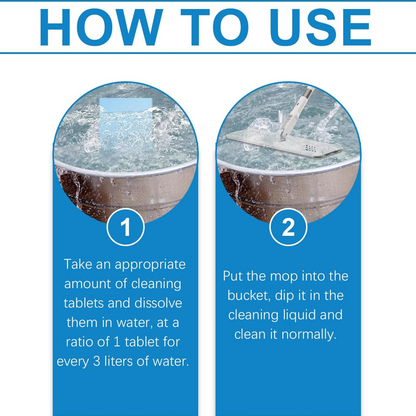 HOW TO USE

1

Take an appropriate amount of cleaning tablets and dissolve them in water, at a ratio of 1 tablet for every 3 liters of water.

2

Put the mop into the bucket, dip it in the cleaning liquid and clean it normally.