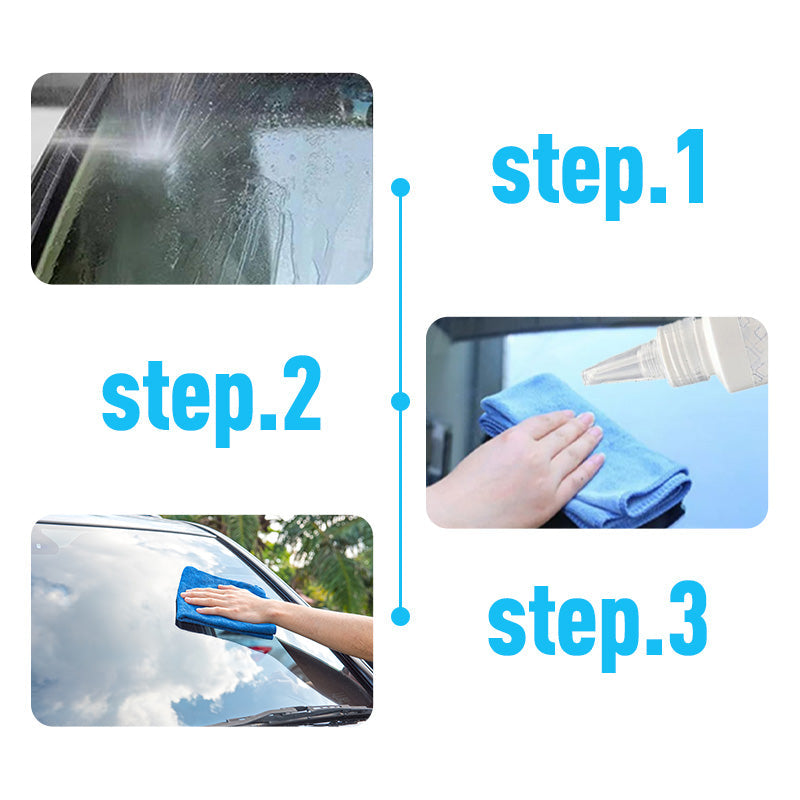 step.1

step.2

step.3