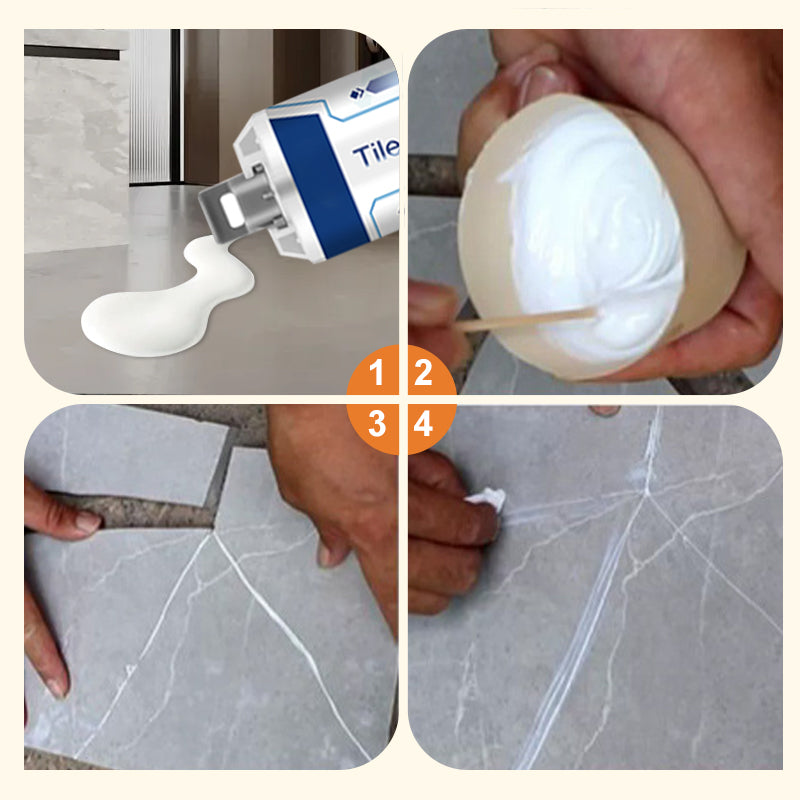 Tile

1 2
3 4