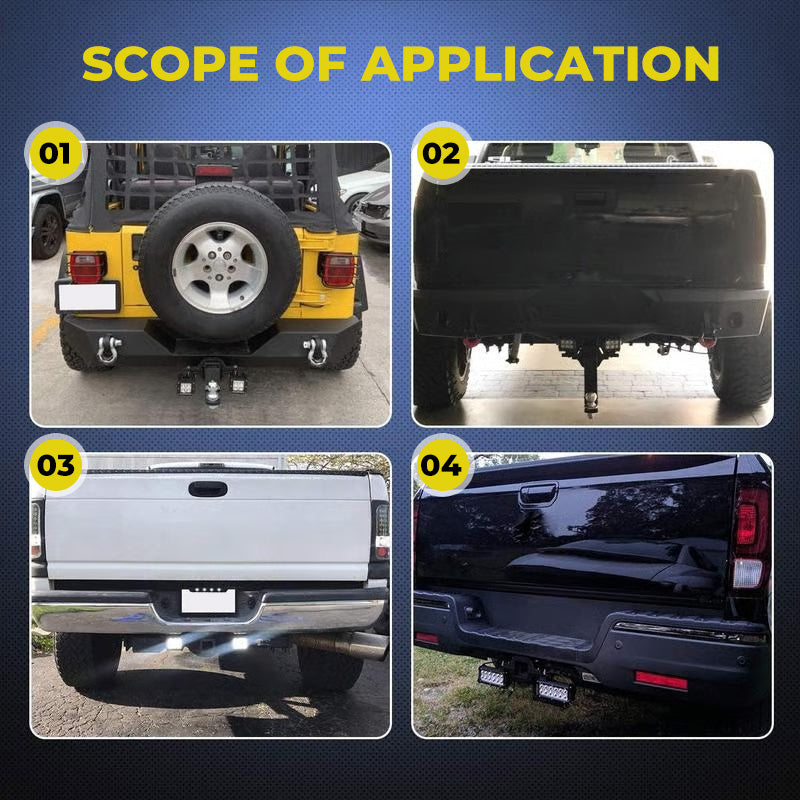 SCOPE OF APPLICATION

01

02

03

04