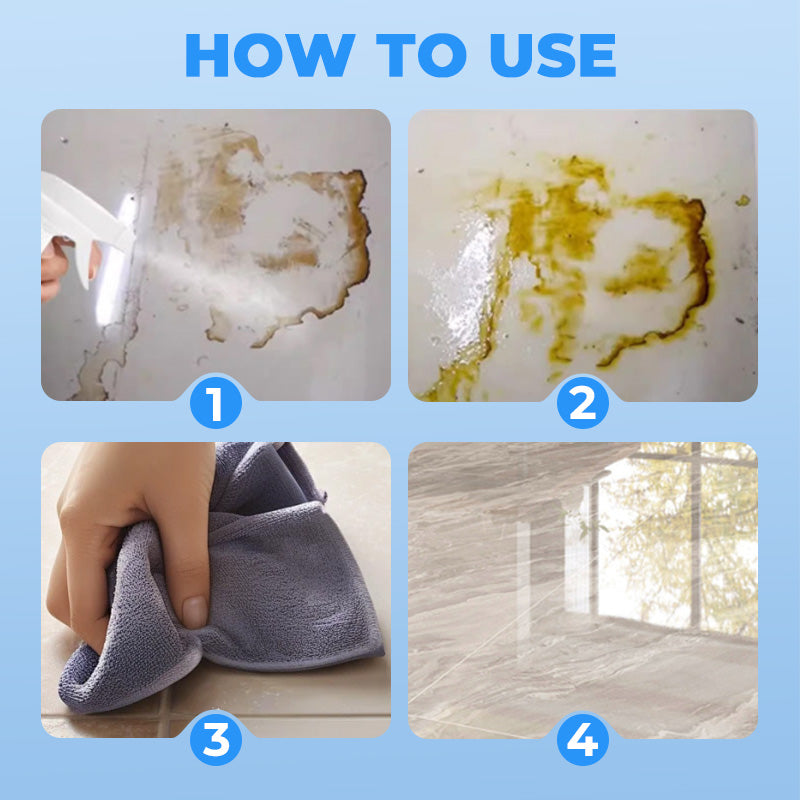 HOW TO USE

1

2

3

4