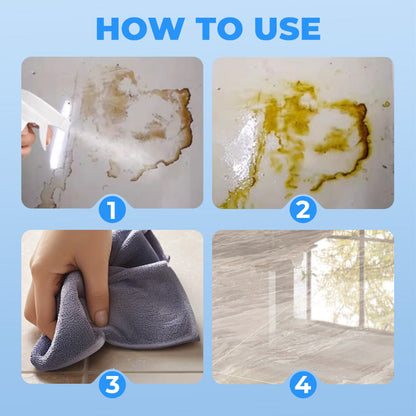 HOW TO USE

1

2

3

4