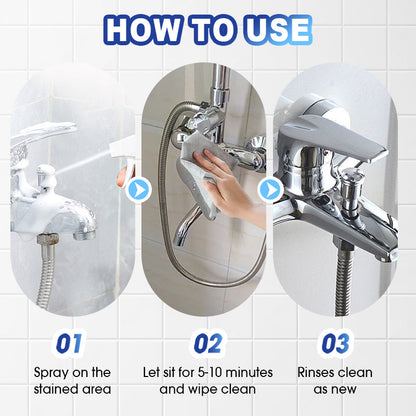 HOW TO USE

01
Spray on the stained area

02
Let sit for 5-10 minutes and wipe clean

03
Rinses clean as new