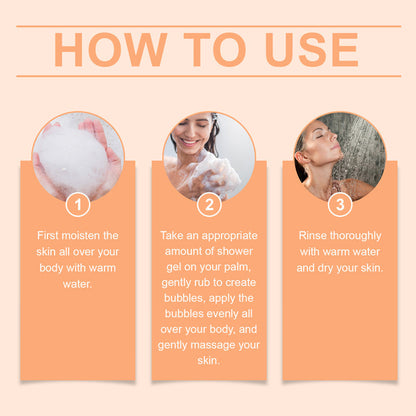 HOW TO USE

1

First moisten the skin all over your body with warm water.

2

Take an appropriate amount of shower gel on your palm, gently rub to create bubbles, apply the bubbles evenly all over your body, and gently massage your skin.

3

Rinse thoroughly with warm water and dry your skin.