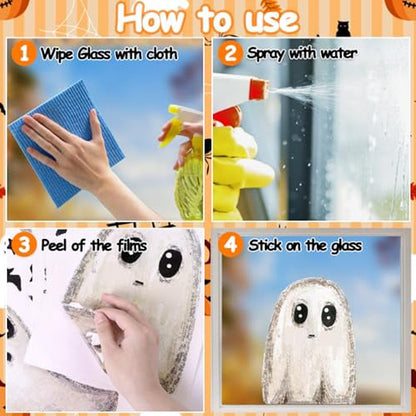 How to use

1 Wipe Glass with cloth

2 Spray with water

3 Peel of the films

4 Stick on the glass