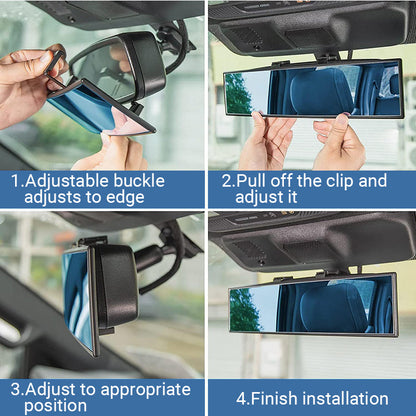 1.Adjustable buckle adjusts to edge

2.Pull off the clip and adjust it

3.Adjust to appropriate position

4.Finish installation