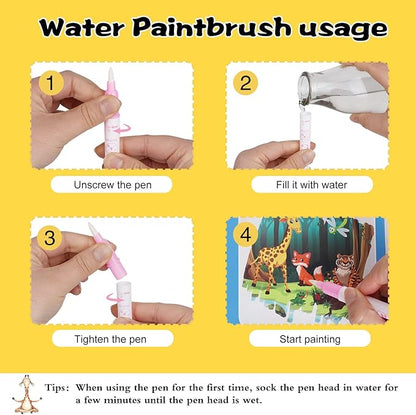 Water Paintbrush usage

1

Unscrew the pen

2

Fill it with water

3

Tighten the pen

4

Start painting

Tips: When using the pen for the first time, sock the pen head in water for a few minutes until the pen head is wet.