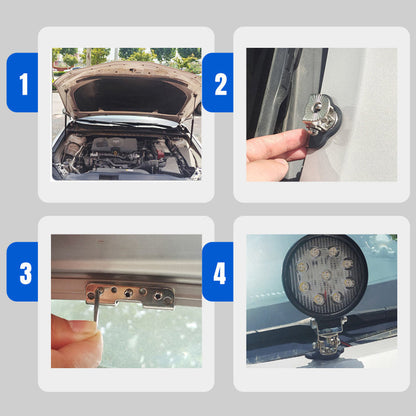 1

2

3

4